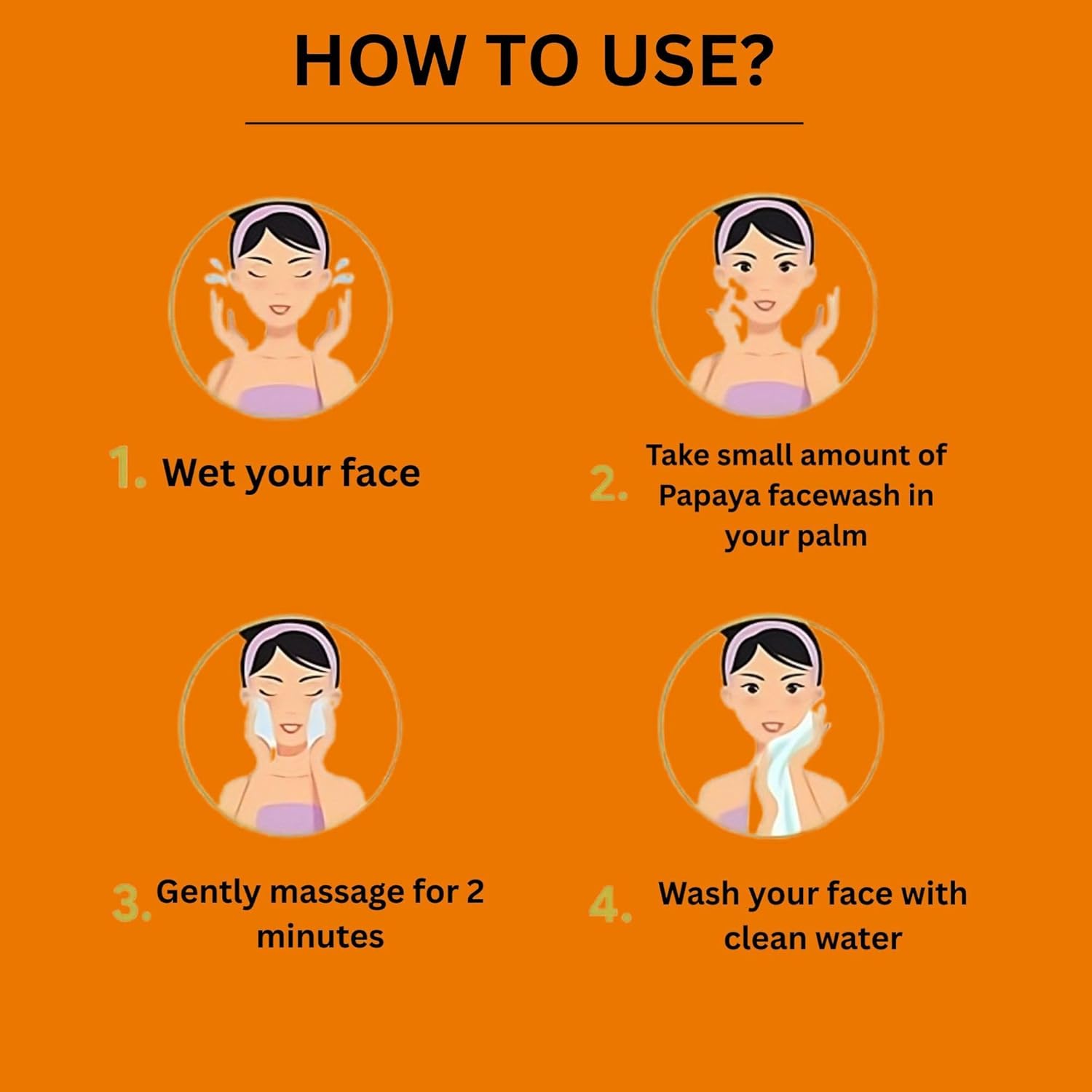 HOW TO USE?

1. Wet your face

2. Take small amount of Papaya facewash in your palm

3. Gently massage for 2 minutes

4. Wash your face with clean water